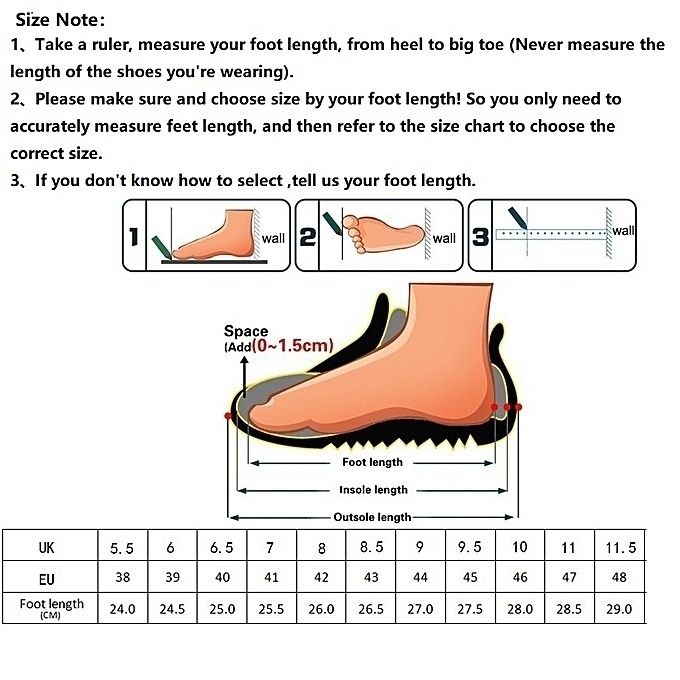 Size Note:
1、Take a ruler, measure your foot length, from heel to big toe (Never measure the length of the shoes you're wearing).
2、Please make sure and choose size by your foot length! So you only need to accurately measure feet length, and then refer to the size chart to choose the correct size.
3、If you don't know how to select ,tell us your foot length.

1 wall 2 wall 3 wall

Space (Add(0~1.5cm)

Foot length
Insole length
Outsole length

| UK | 5.5 | 6 | 6.5 | 7 | 8 | 8.5 | 9 | 9.5 | 10 | 11 | 11.5 |
|---|---|---|---|---|---|---|---|---|---|---|---|
| EU | 38 | 39 | 40 | 41 | 42 | 43 | 44 | 45 | 46 | 47 | 48 |
| Foot length (CM) | 24.0 | 24.5 | 25.0 | 25.5 | 26.0 | 26.5 | 27.0 | 27.5 | 28.0 | 28.5 | 29.0 |